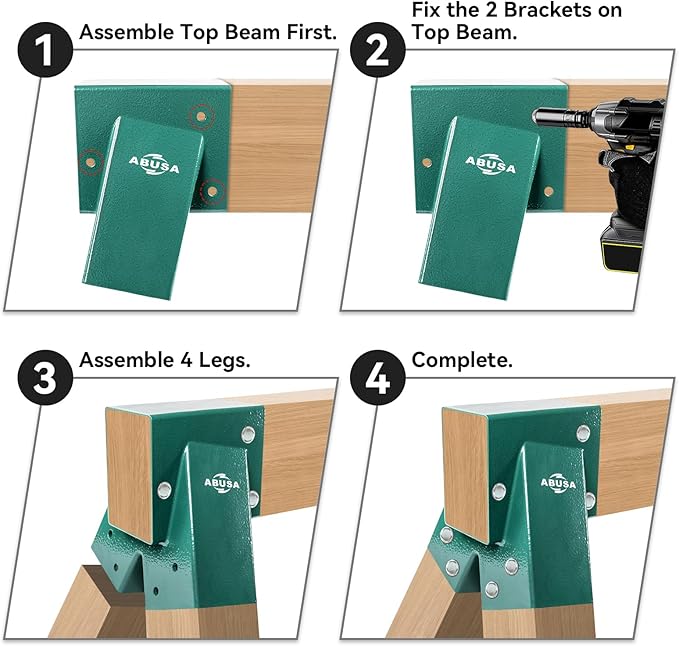 1 Assemble Top Beam First.

ABUSA

2 Fix the 2 Brackets on Top Beam.

ABUSA

3 Assemble 4 Legs.

ABUSA

4 Complete.

ABUSA