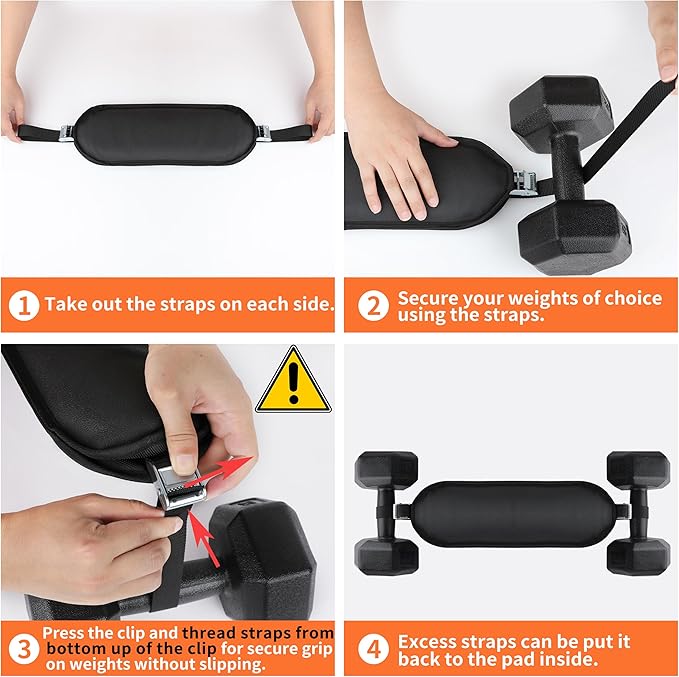 1 Take out the straps on each side.

2 Secure your weights of choice using the straps.

3 Press the clip and thread straps from bottom up of the clip for secure grip on weights without slipping.

4 Excess straps can be put it back to the pad inside.