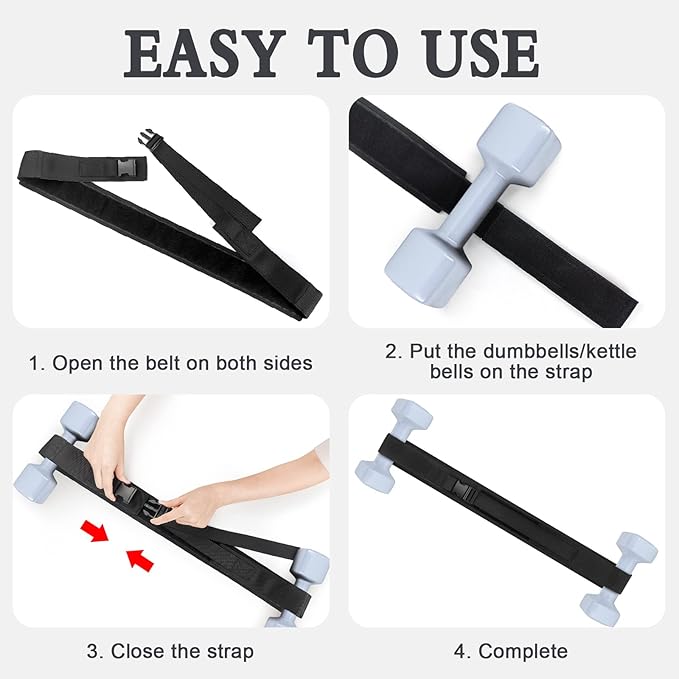 EASY TO USE

1. Open the belt on both sides

2. Put the dumbbells/kettle bells on the strap

3. Close the strap

4. Complete