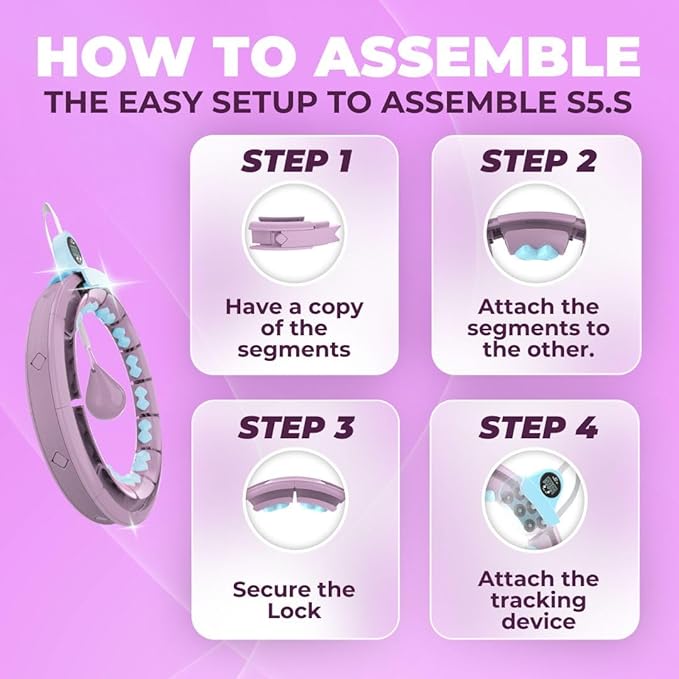 HOW TO ASSEMBLE
THE EASY SETUP TO ASSEMBLE S5.S

STEP 1
Have a copy of the segments

STEP 2
Attach the segments to the other.

STEP 3
Secure the Lock

STEP 4
Attach the tracking device