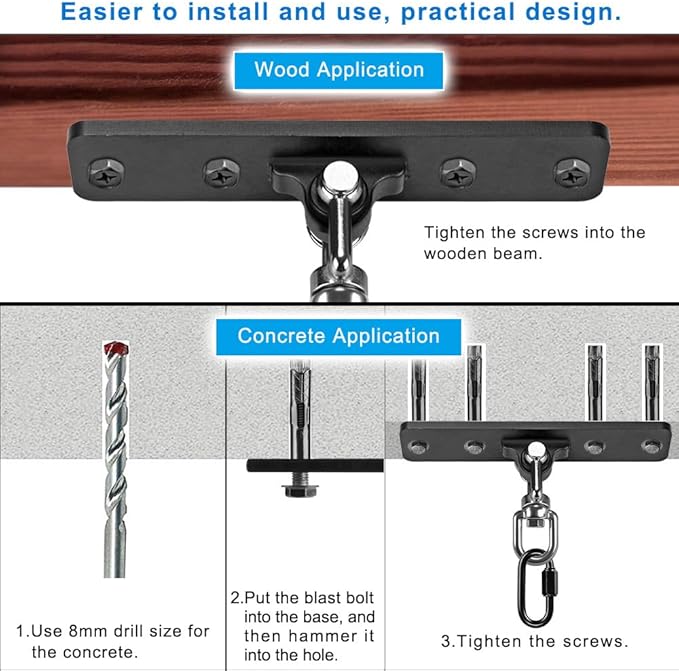 Easier to install and use, practical design.

Wood Application

Tighten the screws into the wooden beam.

Concrete Application

1.Use 8mm drill size for the concrete.

2.Put the blast bolt into the base, and then hammer it into the hole.

3.Tighten the screws.