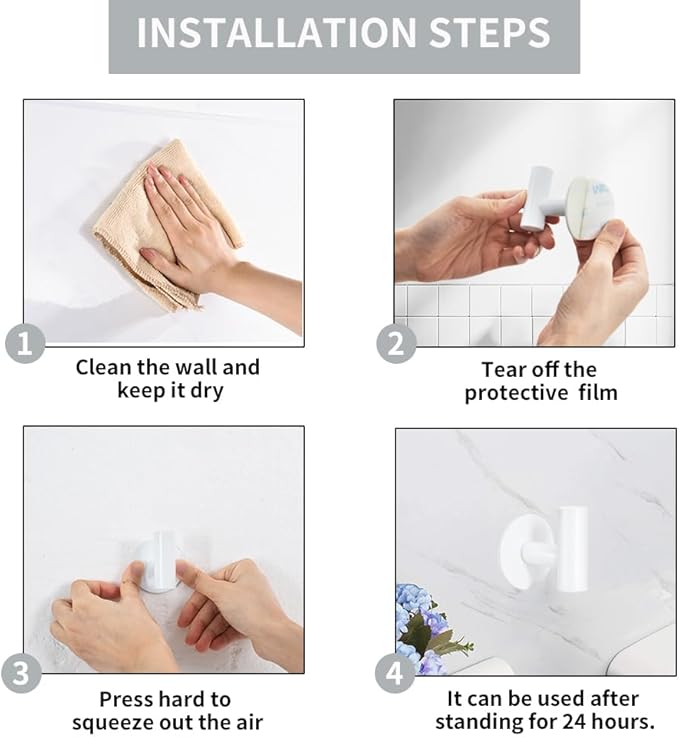 INSTALLATION STEPS

1
Clean the wall and keep it dry

2
Tear off the protective film

3
Press hard to squeeze out the air

4
It can be used after standing for 24 hours.