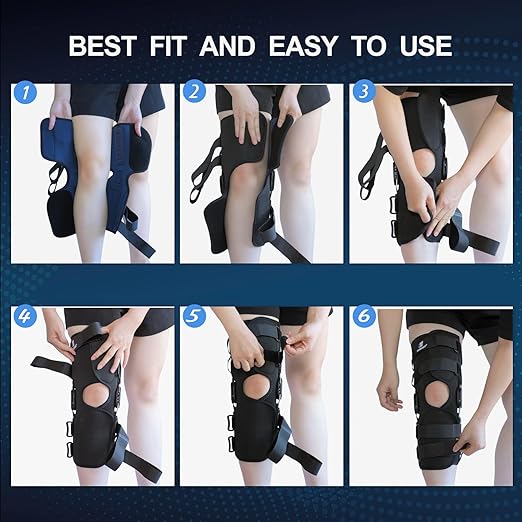 BEST FIT AND EASY TO USE

1

2

3

4

5

6