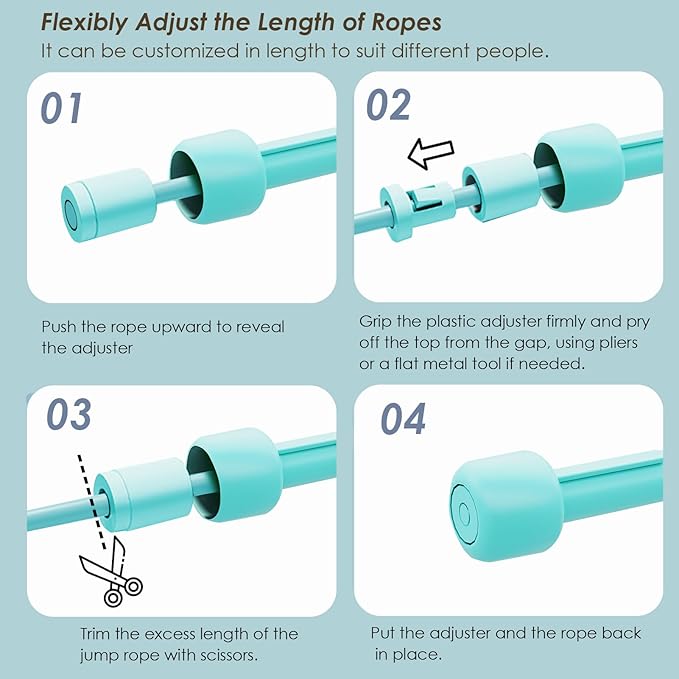 Flexibly Adjust the Length of Ropes
It can be customized in length to suit different people.

01

Push the rope upward to reveal the adjuster

02

Grip the plastic adjuster firmly and pry off the top from the gap, using pliers or a flat metal tool if needed.

03

Trim the excess length of the jump rope with scissors.

04

Put the adjuster and the rope back in place.