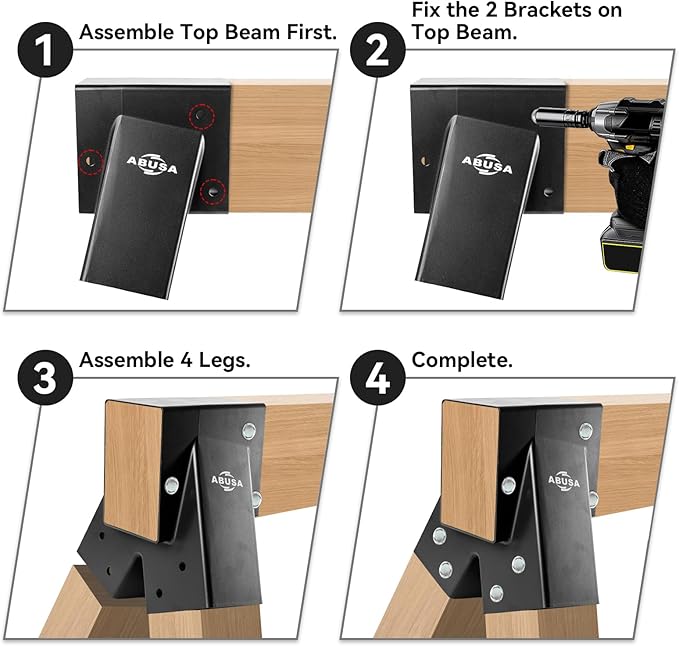 1 Assemble Top Beam First.

ABUSA

2 Fix the 2 Brackets on Top Beam.

ABUSA

3 Assemble 4 Legs.

ABUSA

4 Complete.

ABUSA