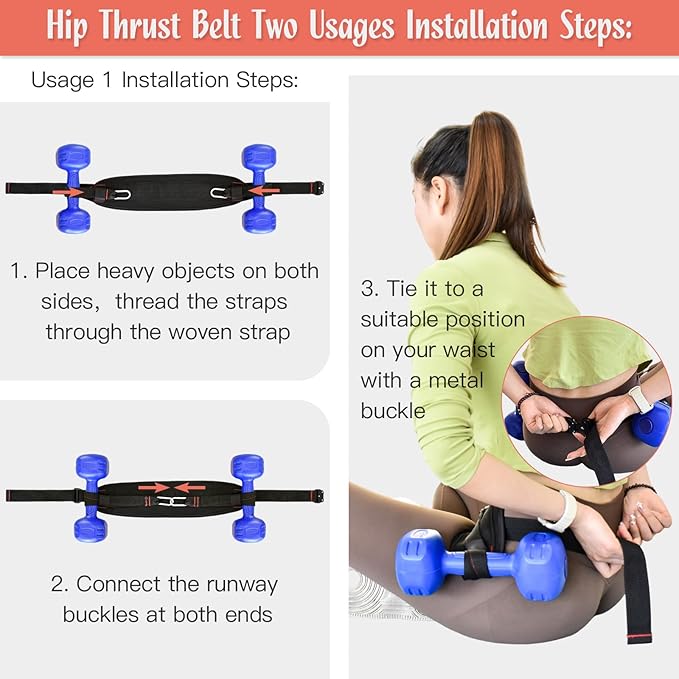 Hip Thrust Belt Two Usages Installation Steps:

Usage 1 Installation Steps:

1. Place heavy objects on both sides, thread the straps through the woven strap

2. Connect the runway buckles at both ends

3. Tie it to a suitable position on your waist with a metal buckle