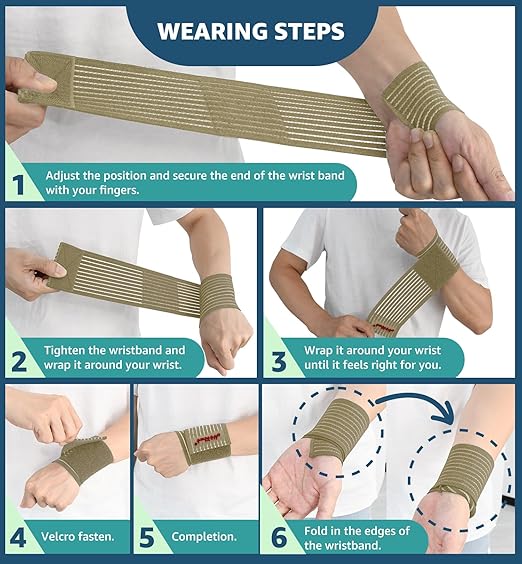 WEARING STEPS

1 Adjust the position and secure the end of the wrist band with your fingers.

2 Tighten the wristband and wrap it around your wrist.

3 Wrap it around your wrist until it feels right for you.

4 Velcro fasten.

5 Completion.

6 Fold in the edges of the wristband.