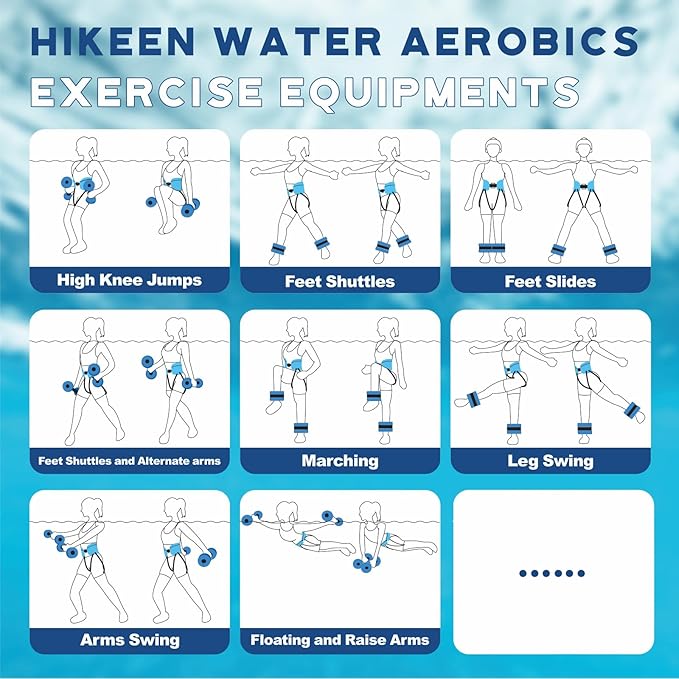 HIKEEN WATER AEROBICS
EXERCISE EQUIPMENTS

High Knee Jumps

Feet Shuttles

Feet Slides

Feet Shuttles and Alternate arms

Marching

Leg Swing

Arms Swing

Floating and Raise Arms

......