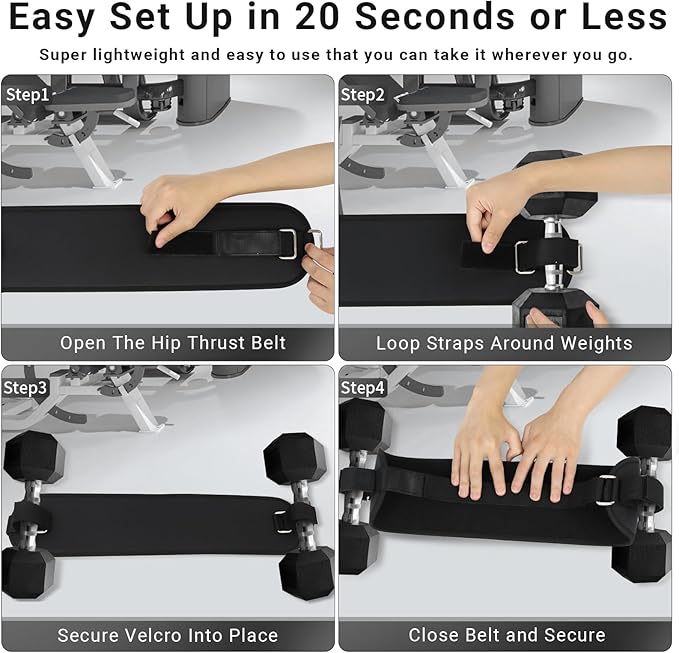 Easy Set Up in 20 Seconds or Less

Super lightweight and easy to use that you can take it wherever you go.

Step1

Open The Hip Thrust Belt

Step2

Loop Straps Around Weights

Step3

Secure Velcro Into Place

Step4

Close Belt and Secure