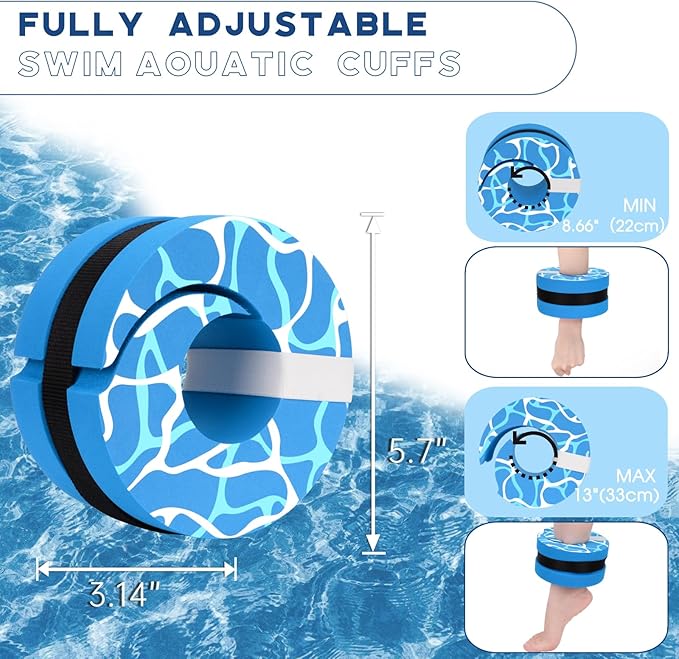 FULLY ADJUSTABLE
SWIM AOUATIC CUFFS

5.7"

3.14"

MIN
8.66" (22cm)

MAX
13"(33cm)